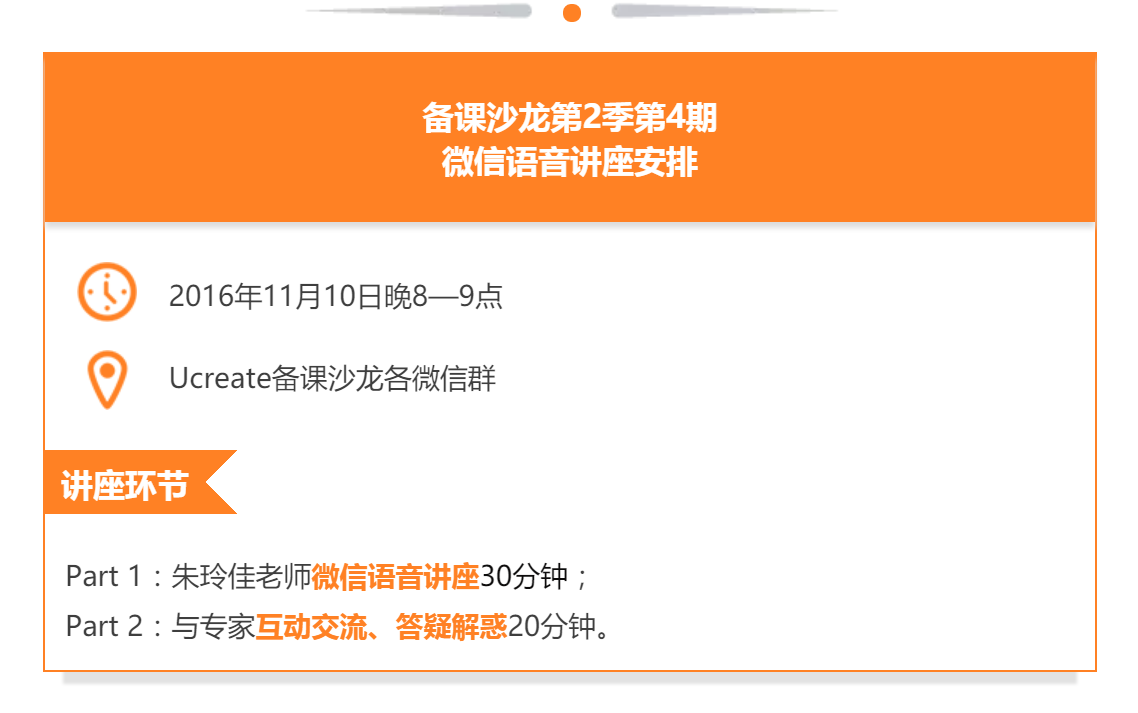 备课沙龙第2季第4期
微信语音讲座安排

2016年11月10日晚8—9点

Ucreate备课沙龙各微信群

讲座环节

Part 1：朱玲佳老师微信语音讲座30分钟；
Part 2：与专家互动交流、答疑解惑20分钟。